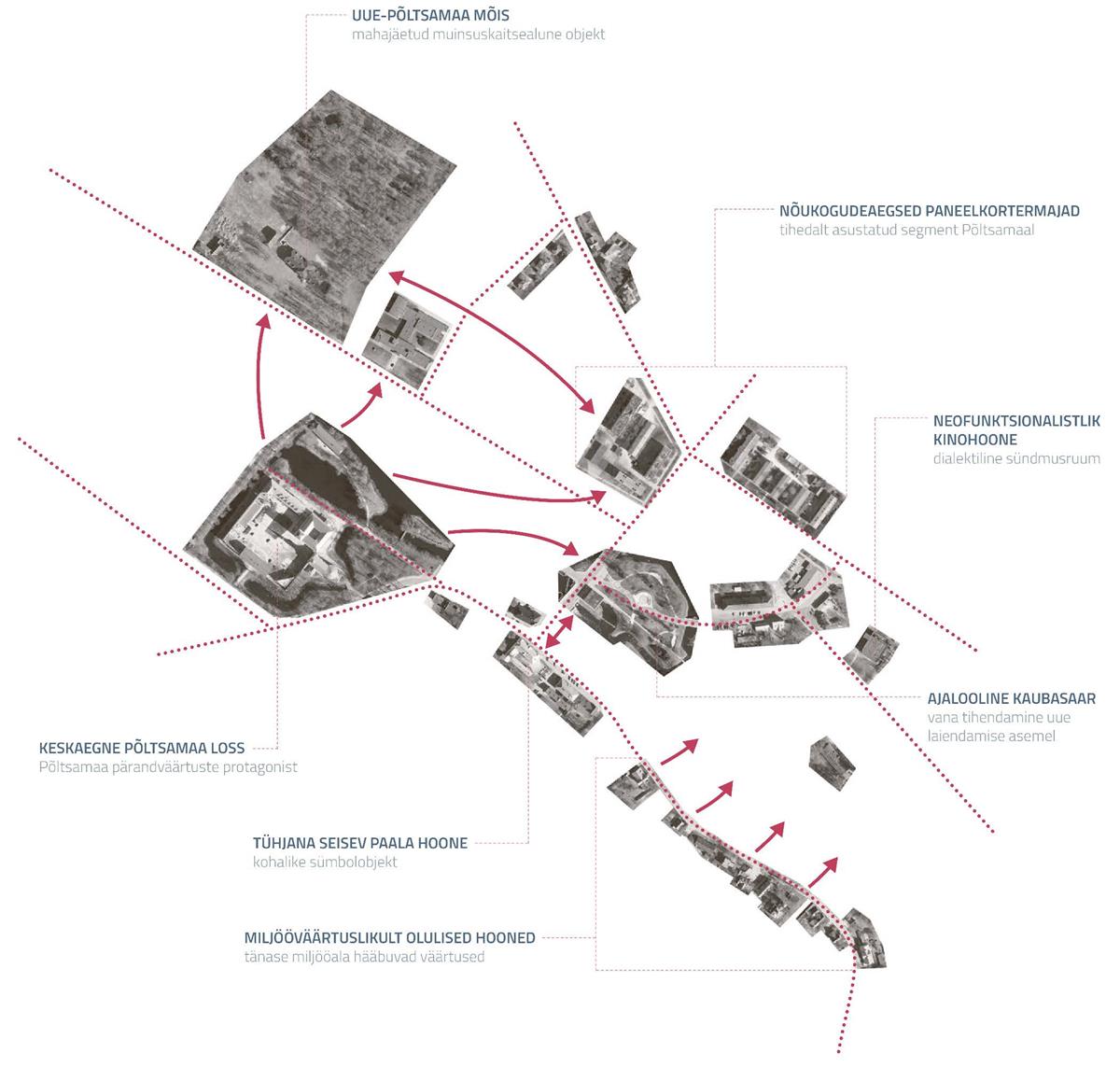 UUE-PÕLTSAMAA MÕIS
mahajäetud muinsuskaitsealune objekt

NÕUKOGUDEAEGSED PANEELKORTERMAJAD
tihedalt asustatud segment Põltsamaal

NEOFUNKTSIONALISTLIK KINOHOONE
dialektiline sündmusruum

AJALOOLINE KAUBASAAR
vana tihendamine uue laiendamise asemel

KESKAEGNE PÕLTSAMAA LOSS
Põltsamaa pärandväärtuste protagonist

TÜHJANA SEISEV PAALA HOONE
kohalike sümbolobjekt

MILJÖÖVÄÄRTUSLIKULT OLULISED HOONED
tänase miljööala hääbuvad väärtused